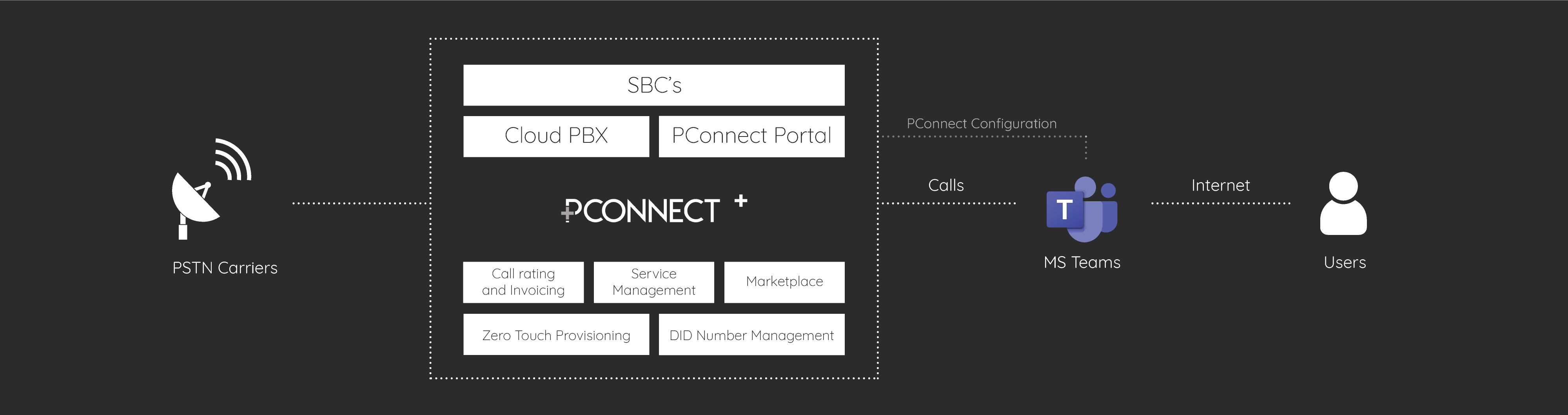 PSTN Carriers

SBC's

Cloud PBX

PConnect Portal

PCONNECT +

Call rating and Invoicing

Service Management

Marketplace

Zero Touch Provisioning

DID Number Management

PConnect Configuration

Calls

T

MS Teams

Internet

Users